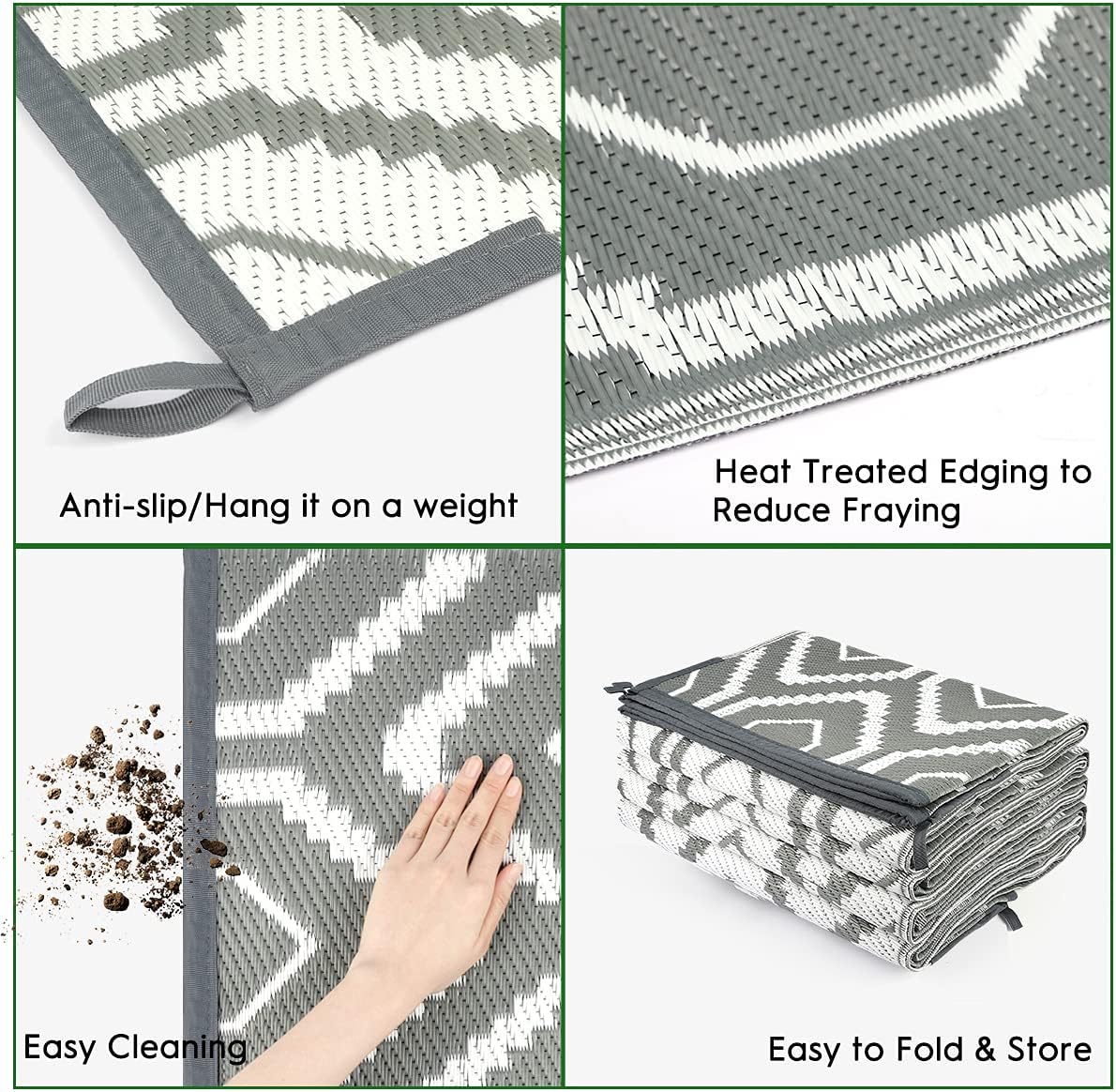 Anti-slip/Hang it on a weight

Heat Treated Edging to Reduce Fraying

Easy Cleaning

Easy to Fold & Store